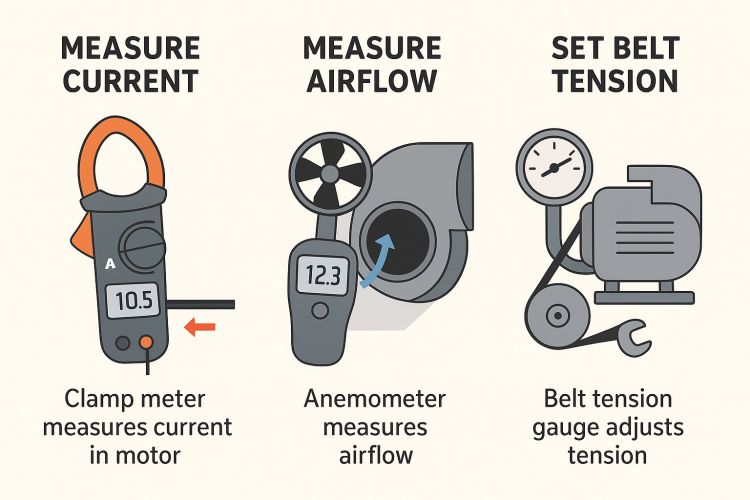 MEASURE CURRENT

A

10.5

Clamp meter measures current in motor

MEASURE AIRFLOW

12.3

Anemometer measures airflow

SET BELT TENSION

Belt tension gauge adjusts tension